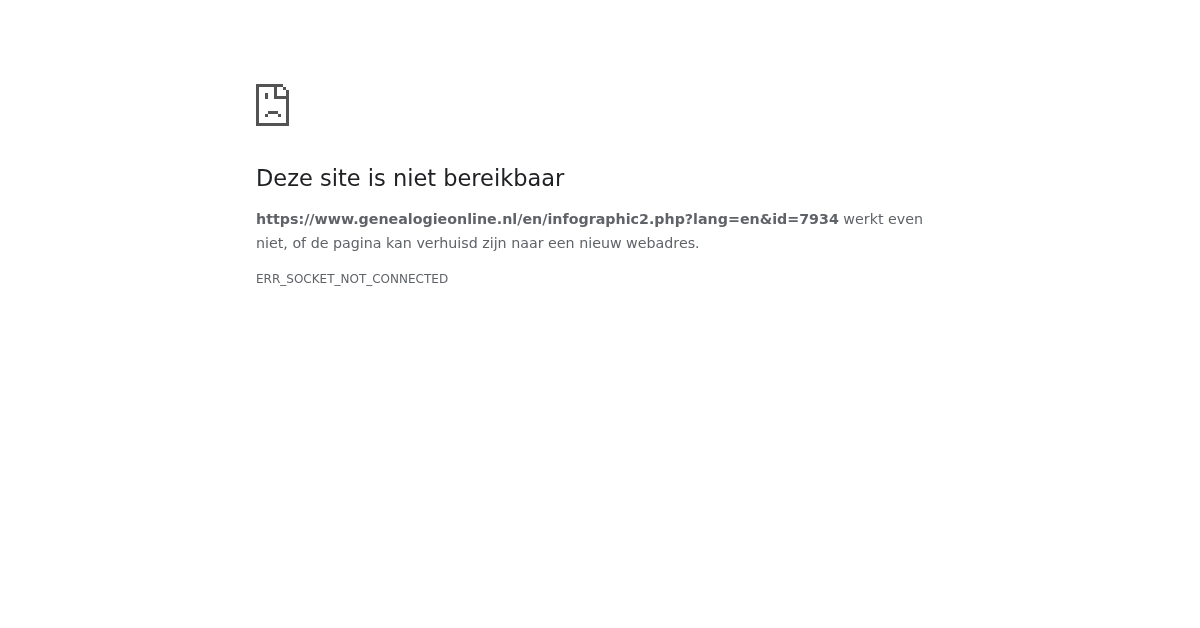 Deze site is niet bereikbaar

https://www.genealogieonline.nl/en/infographic2.php?lang=en&id=7934 werkt even niet, of de pagina kan verhuisd zijn naar een nieuw webadres.

ERR_SOCKET_NOT_CONNECTED